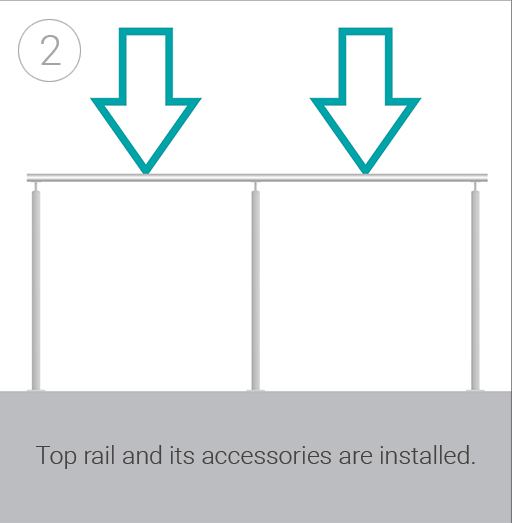 2

Top rail and its accessories are installed.