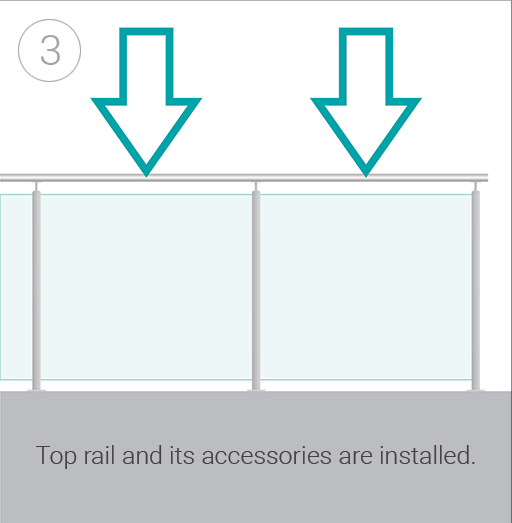 3

Top rail and its accessories are installed.